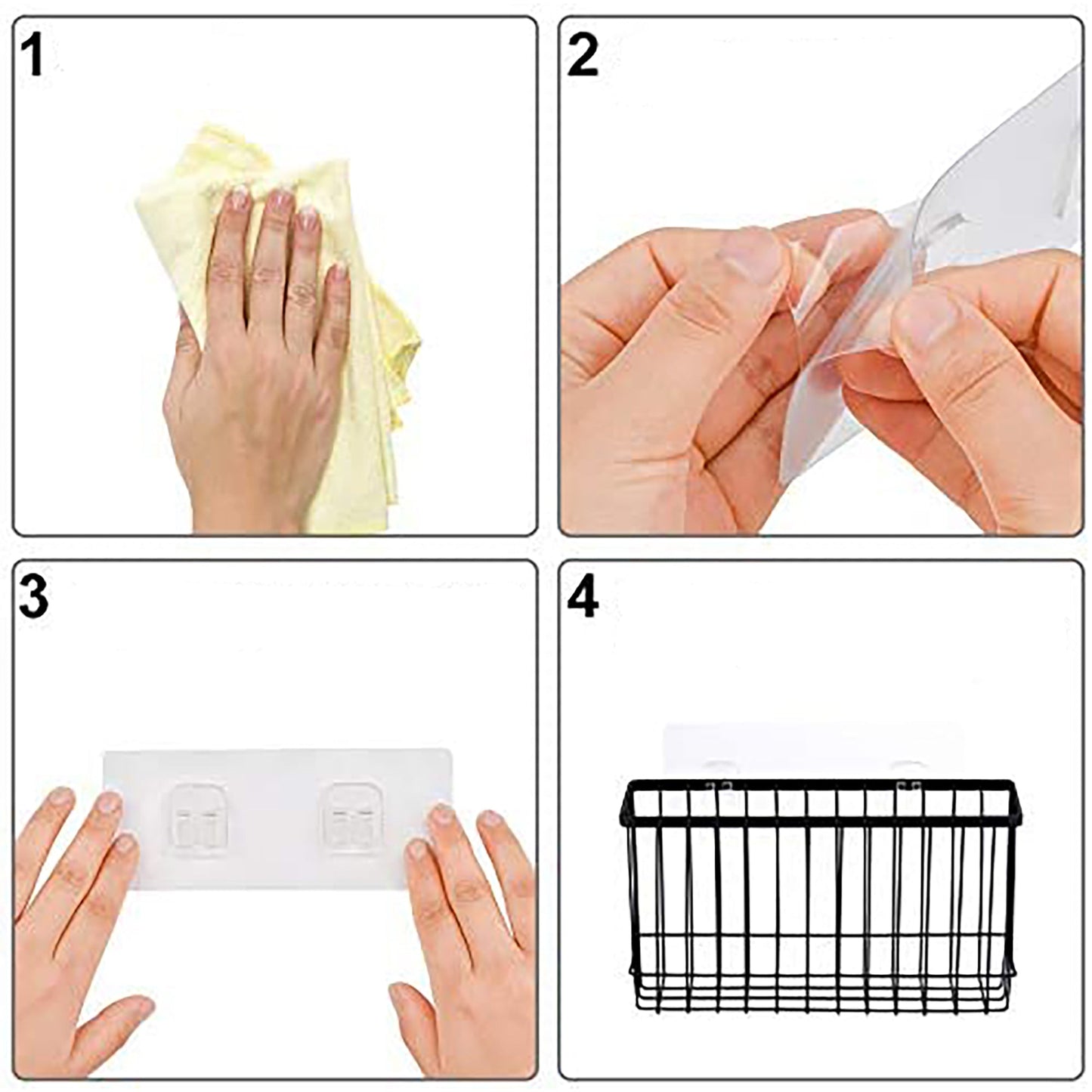 1

2

3

4