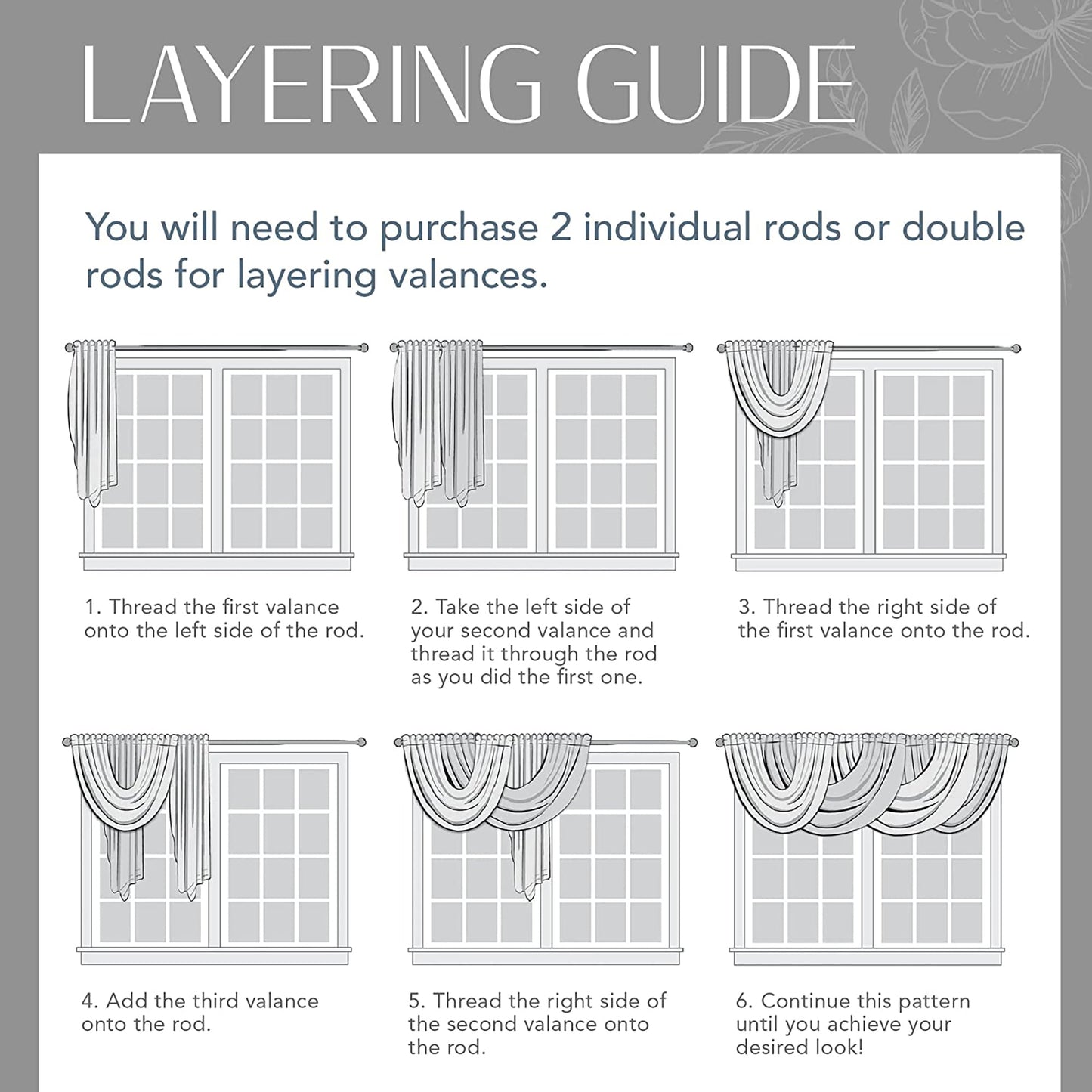 LAYERING GUIDE

You will need to purchase 2 individual rods or double rods for layering valances.

1. Thread the first valance onto the left side of the rod.

2. Take the left side of your second valance and thread it through the rod as you did the first one.

3. Thread the right side of the first valance onto the rod.

4. Add the third valance onto the rod.

5. Thread the right side of the second valance onto the rod.

6. Continue this pattern until you achieve your desired look!