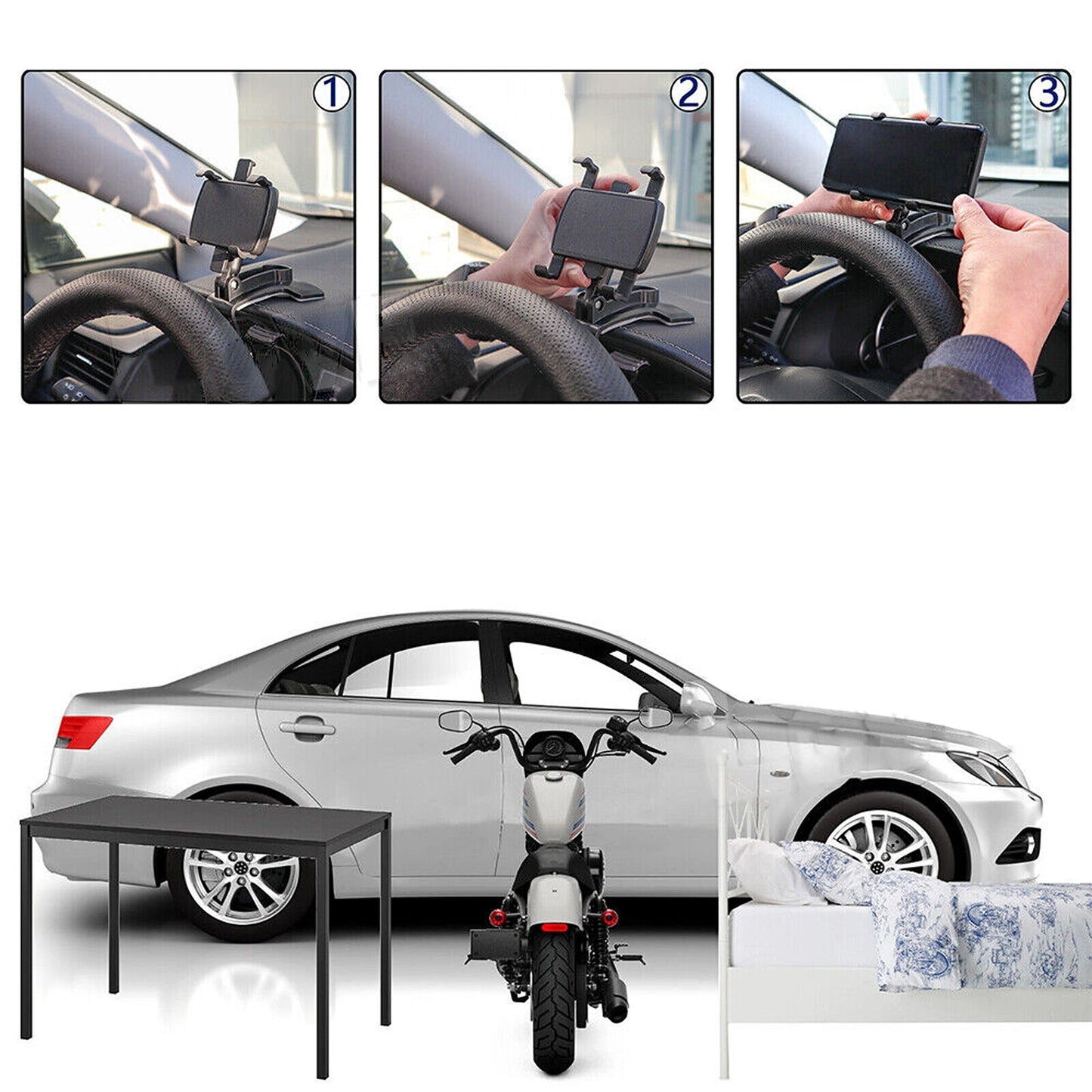 1

2

3