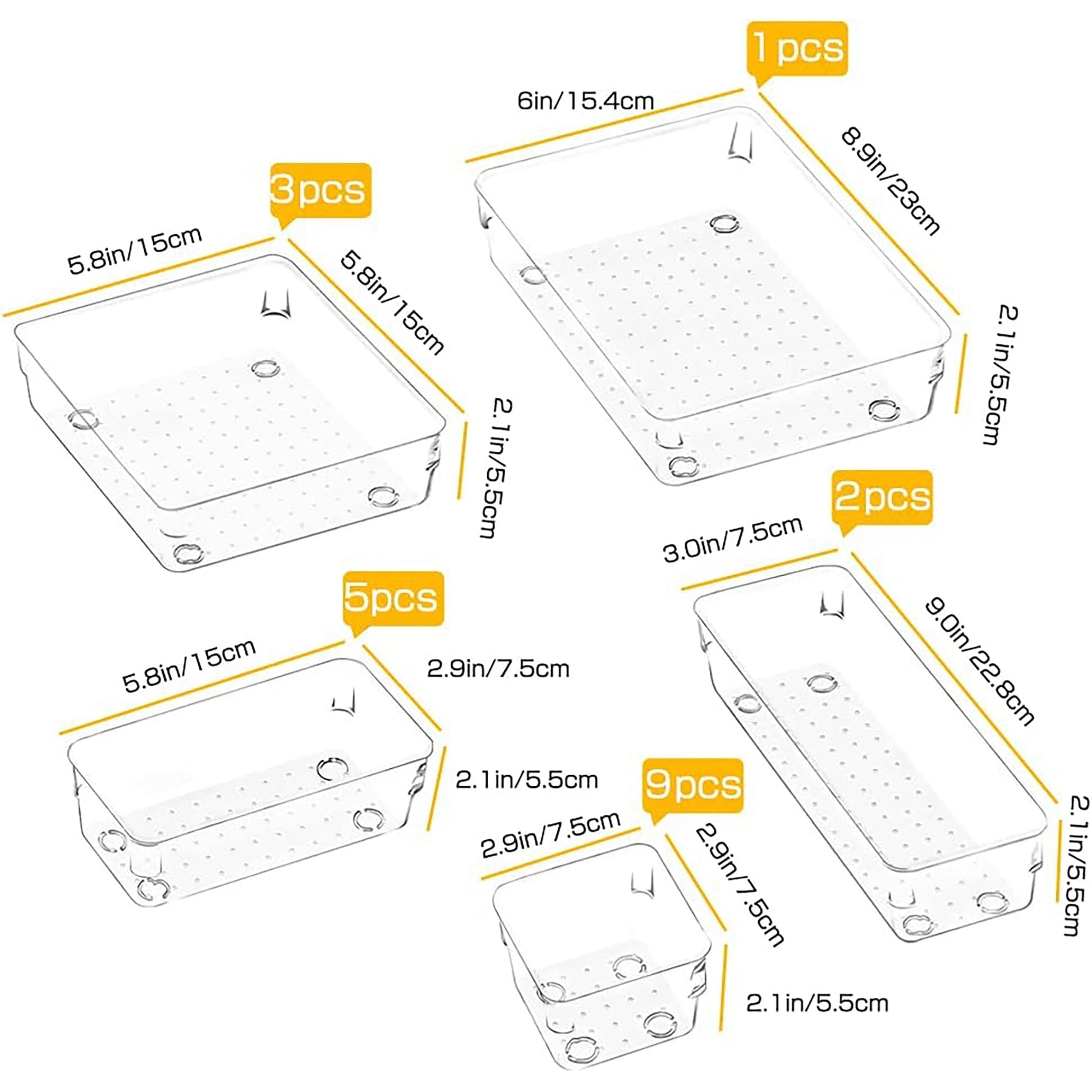 1 pcs
6in/15.4cm
8.9in/23cm
2.1in/5.5cm

3pcs
5.8in/15cm
5.8in/15cm
2.1in/5.5cm

2pcs
3.0in/7.5cm
9.0in/22.8cm
2.1in/5.5cm

5pcs
5.8in/15cm
2.9in/7.5cm
2.1in/5.5cm

9pcs
2.9in/7.5cm
2.9in/7.5cm
2.1in/5.5cm