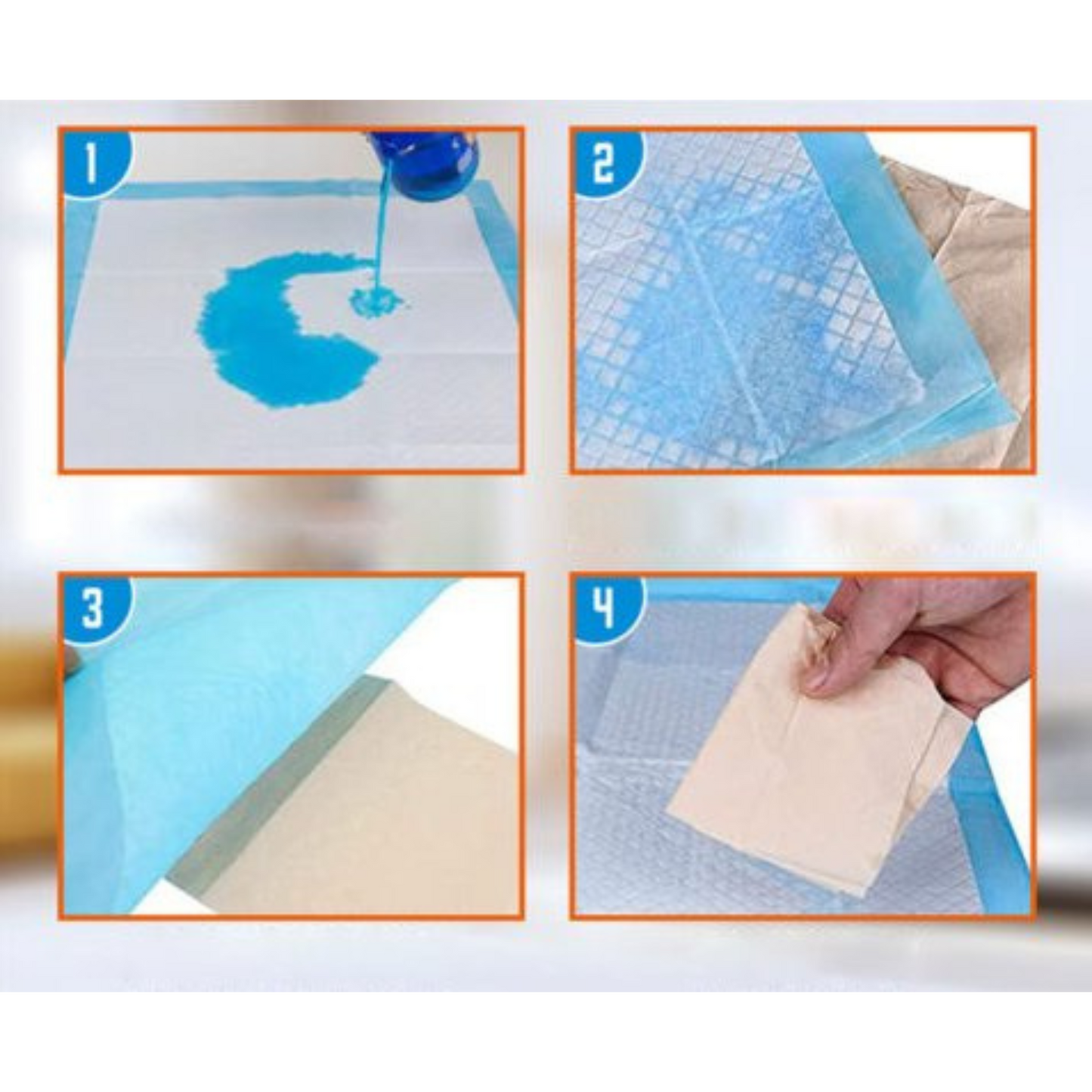 1

2

3

4