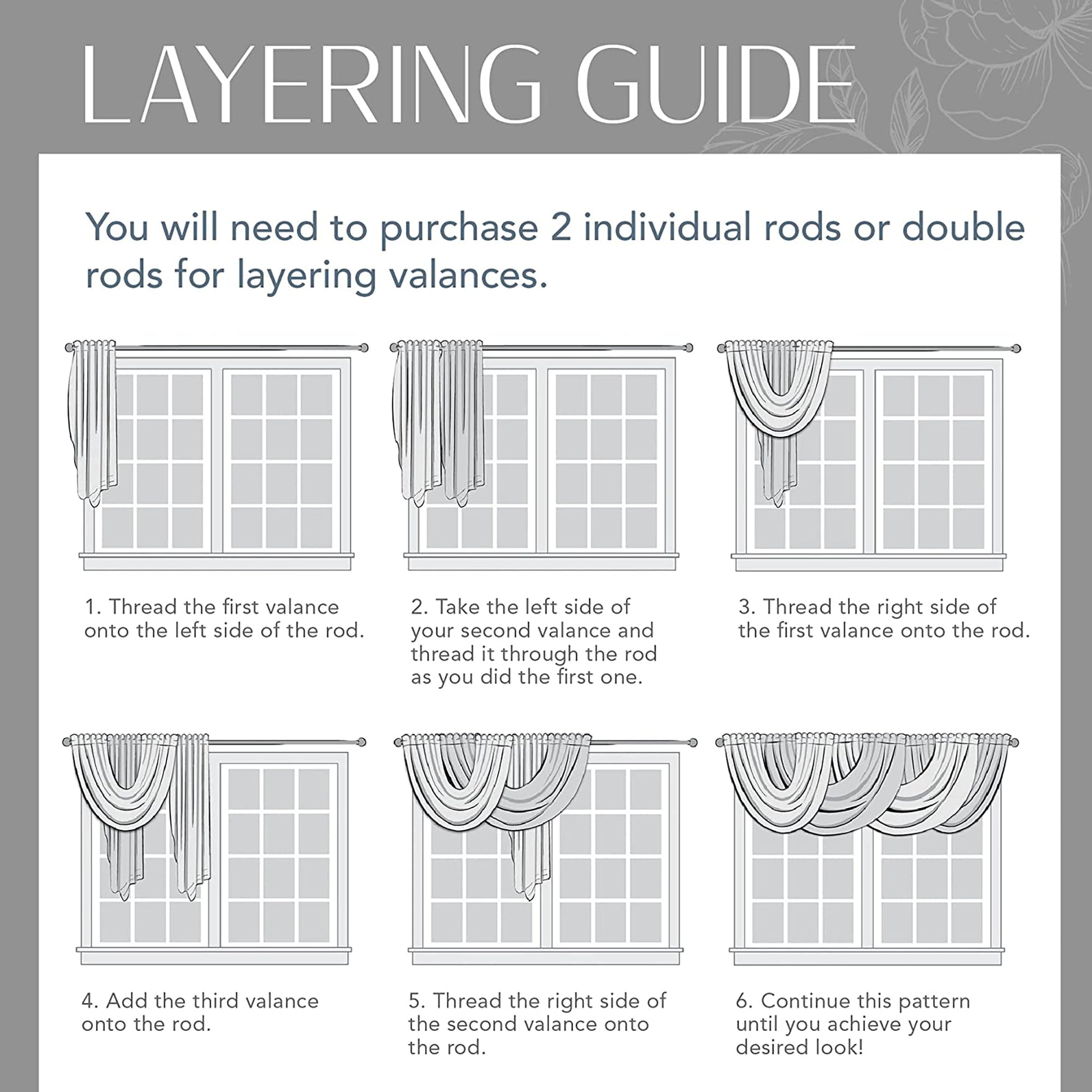 LAYERING GUIDE

You will need to purchase 2 individual rods or double rods for layering valances.

1. Thread the first valance onto the left side of the rod.

2. Take the left side of your second valance and thread it through the rod as you did the first one.

3. Thread the right side of the first valance onto the rod.

4. Add the third valance onto the rod.

5. Thread the right side of the second valance onto the rod.

6. Continue this pattern until you achieve your desired look!