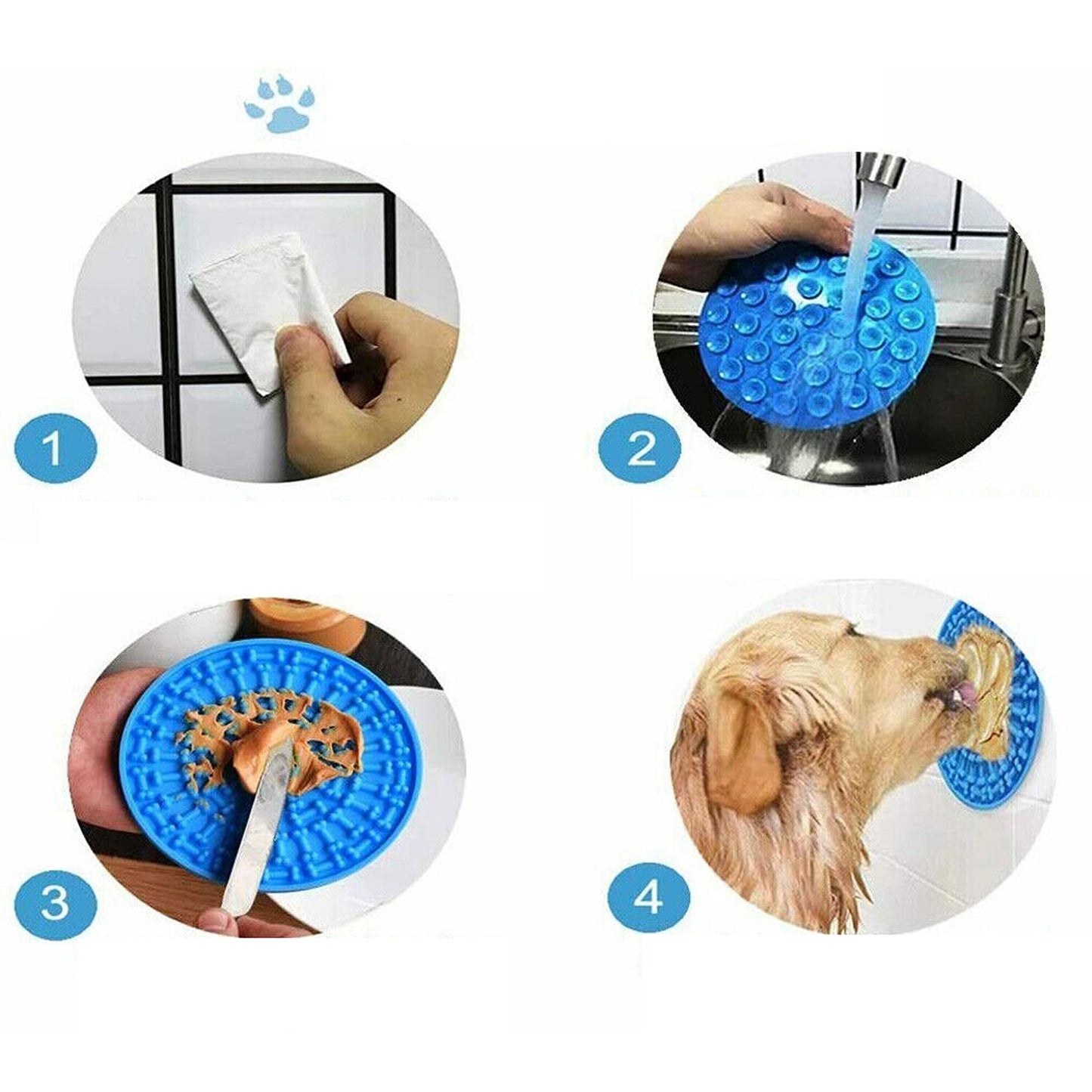 1

2

3

4