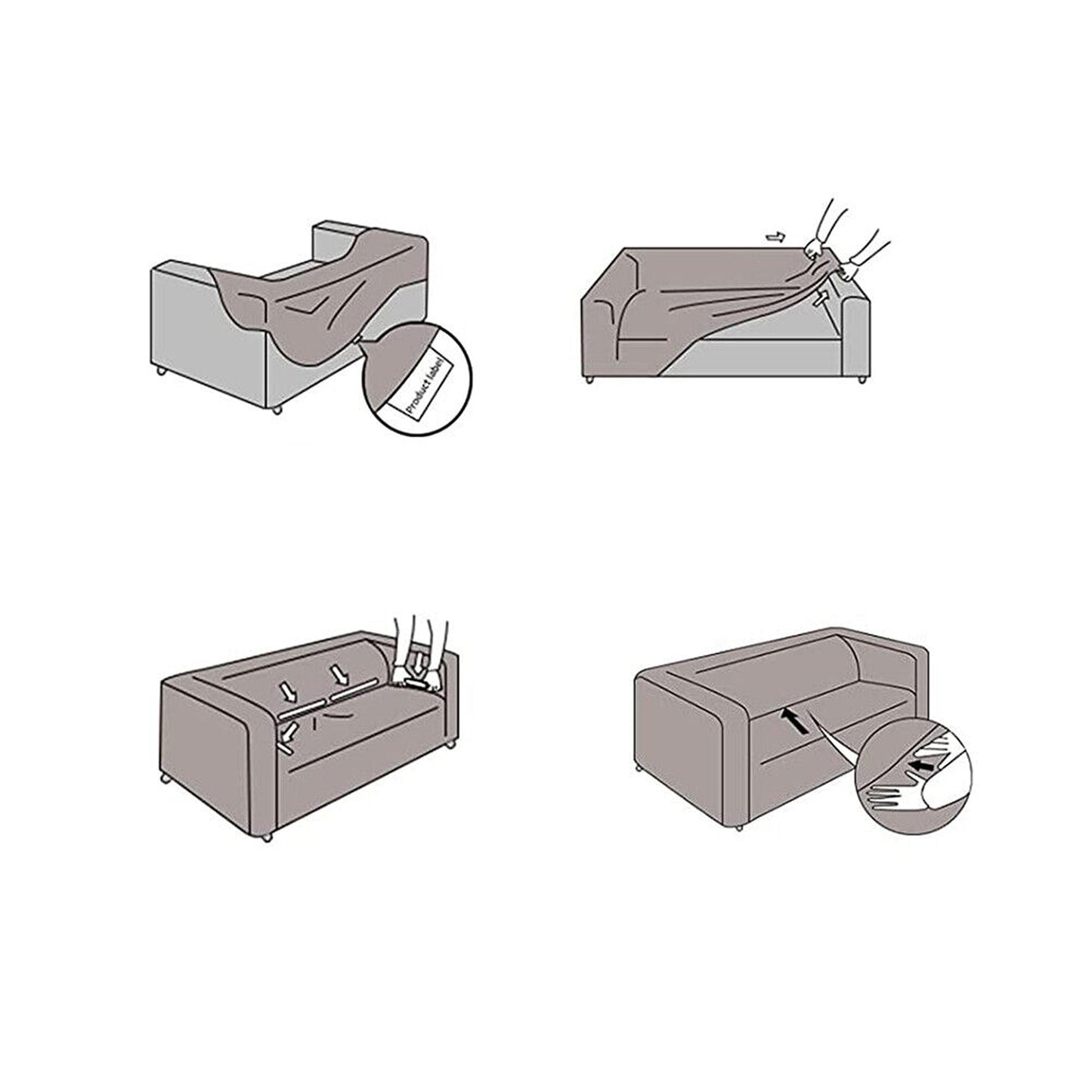 Product label