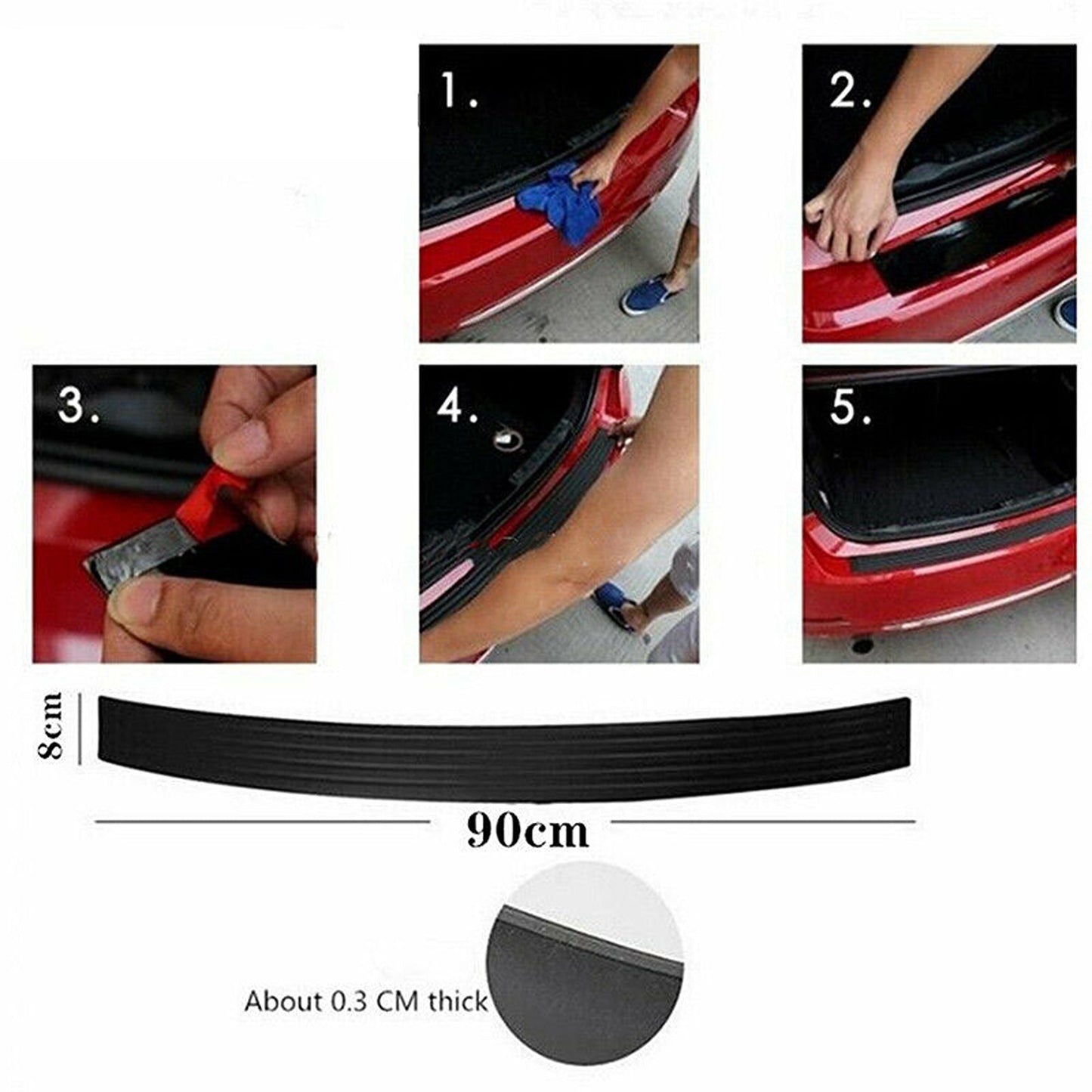 1.

2.

3.

4.

5.

8cm

90cm

About 0.3 CM thick