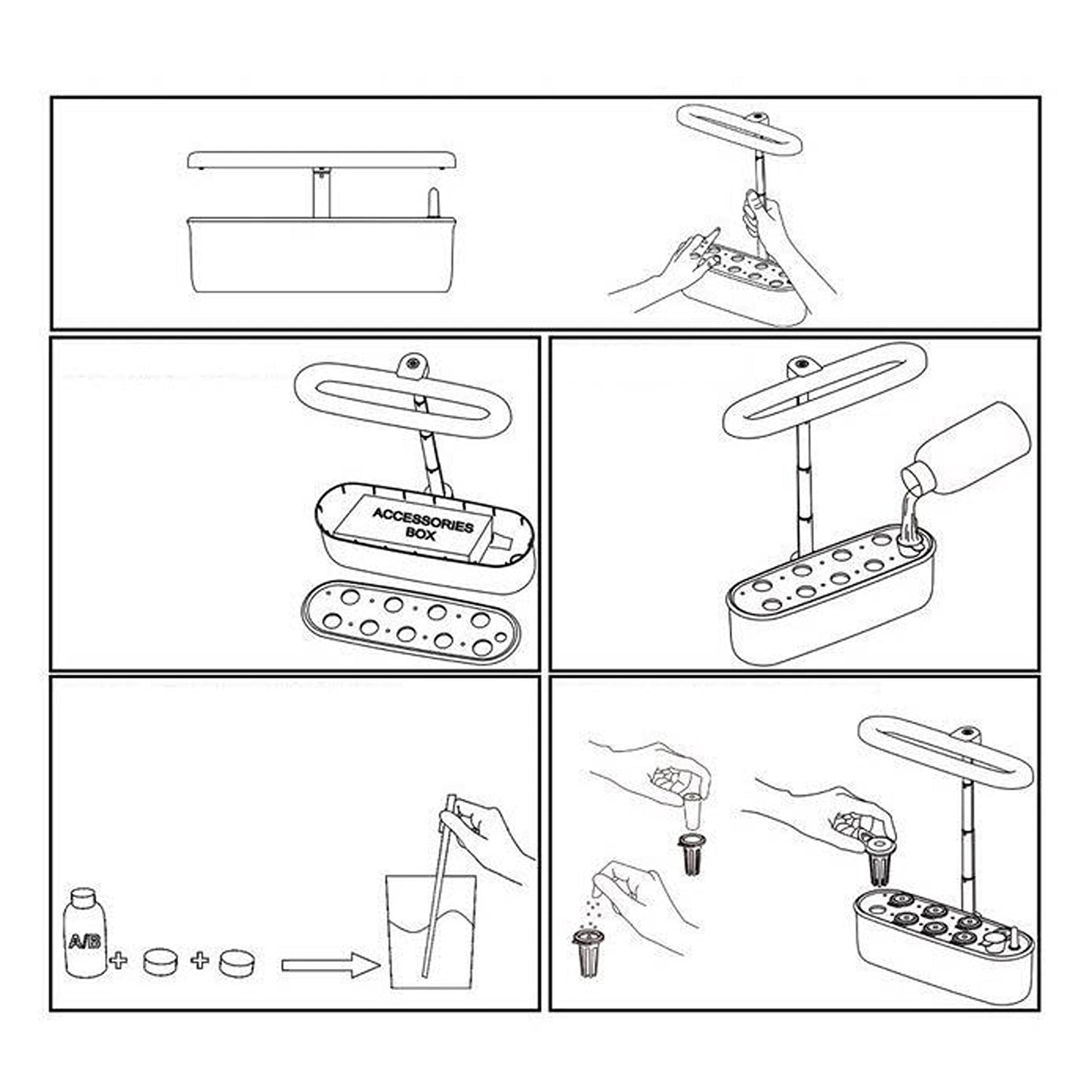 ACCESSORIES BOX

A/B