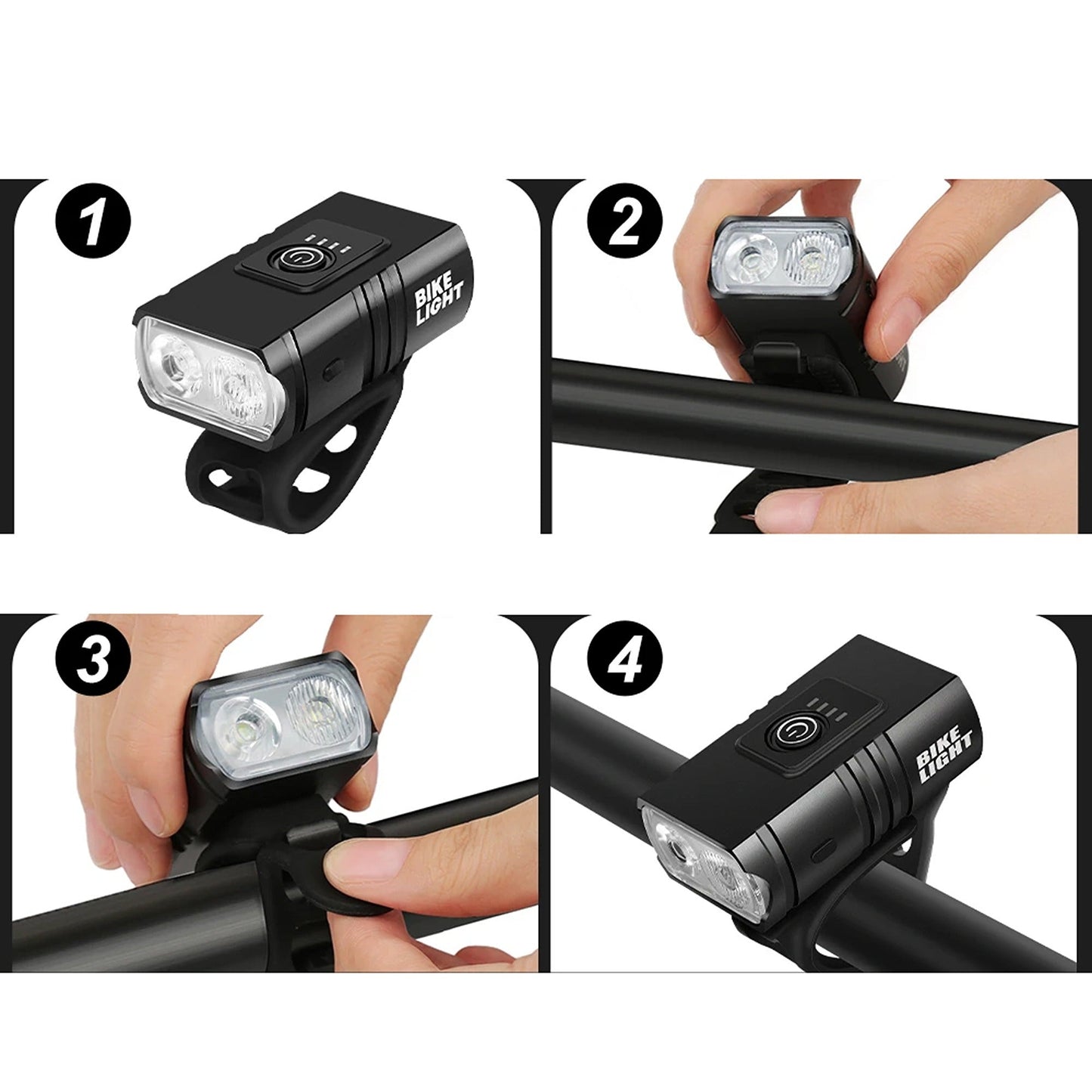 1

BIKE LIGHT

2

3

4

BIKE LIGHT