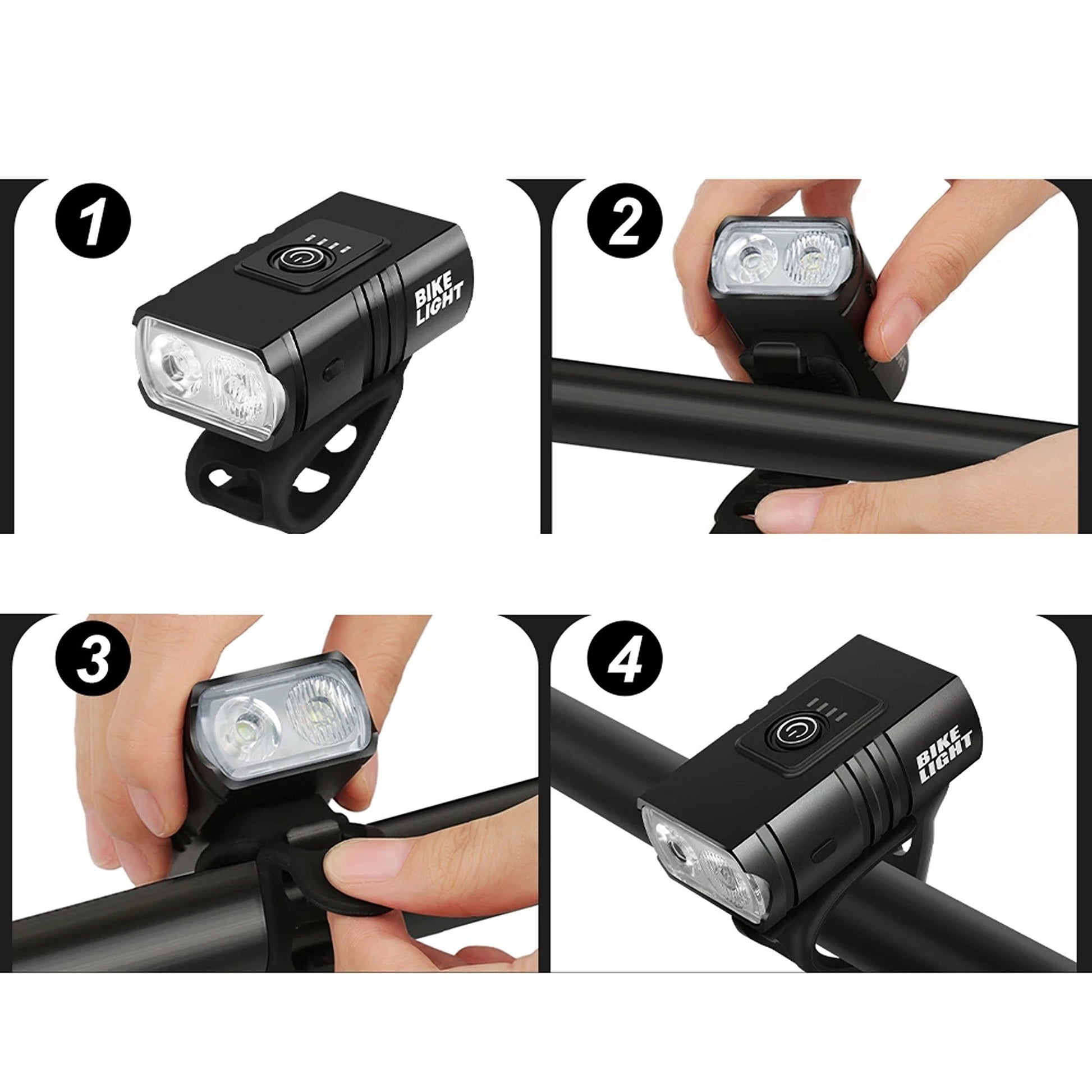 1

BIKE LIGHT

2

3

4

BIKE LIGHT