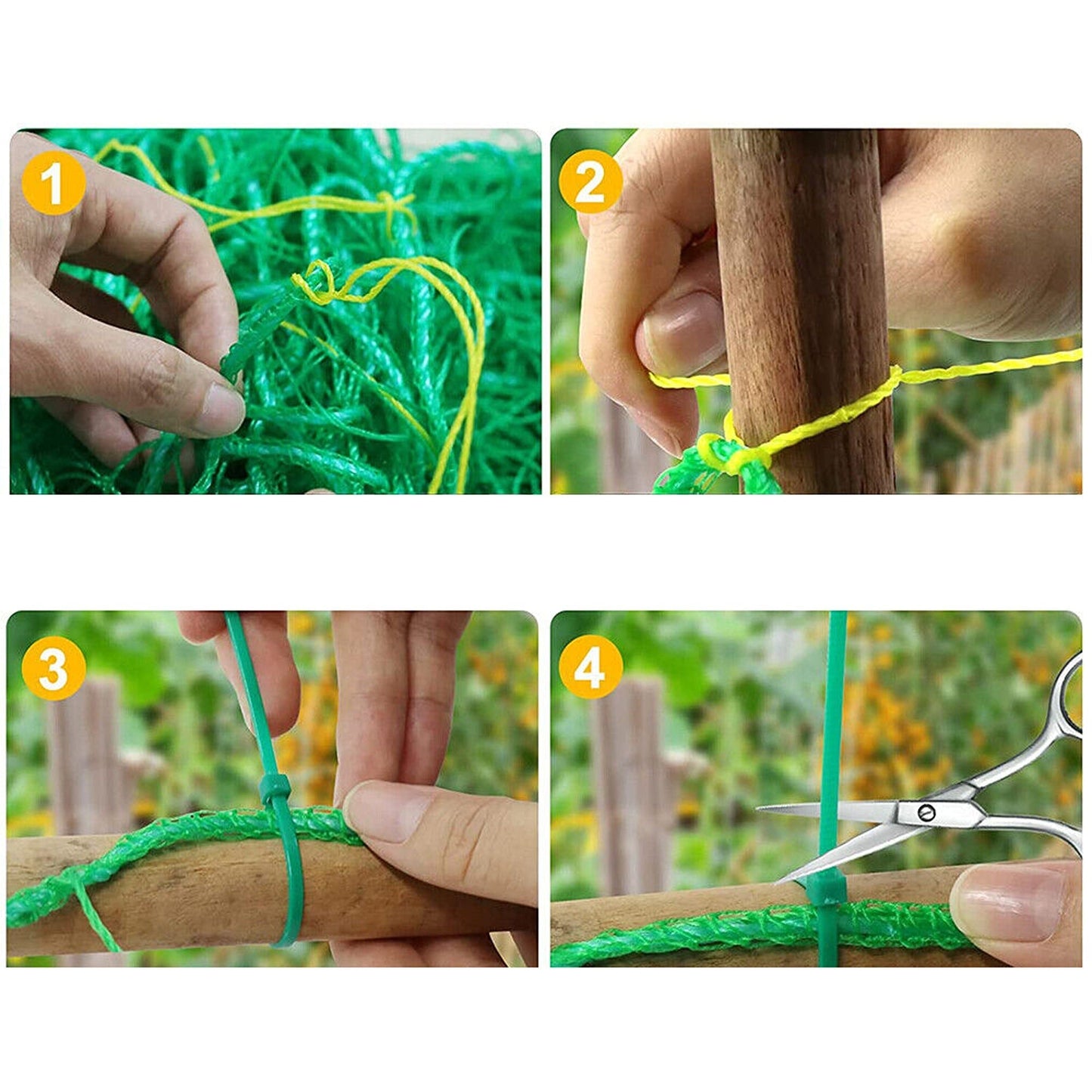 1

2

3

4