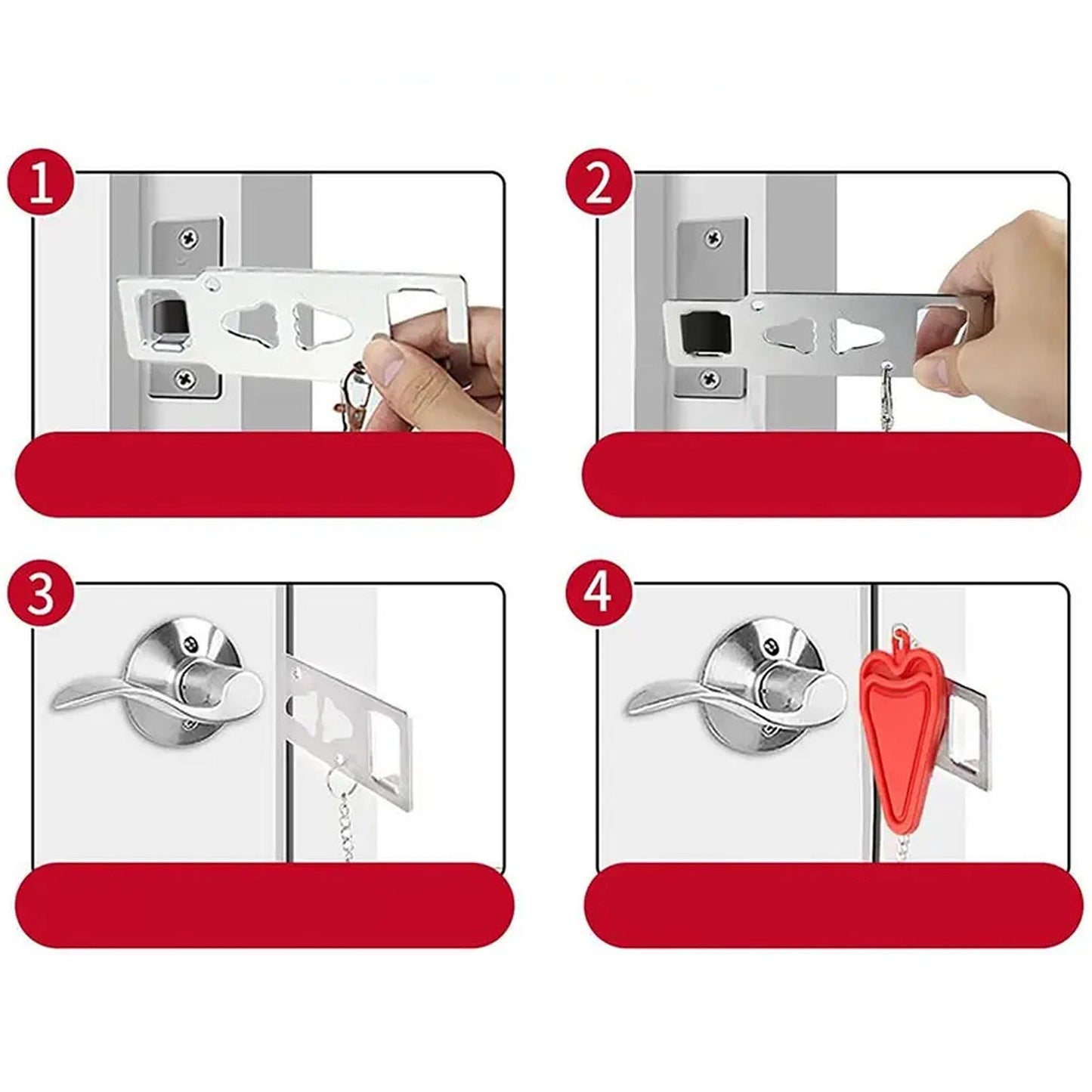 1

2

3

4