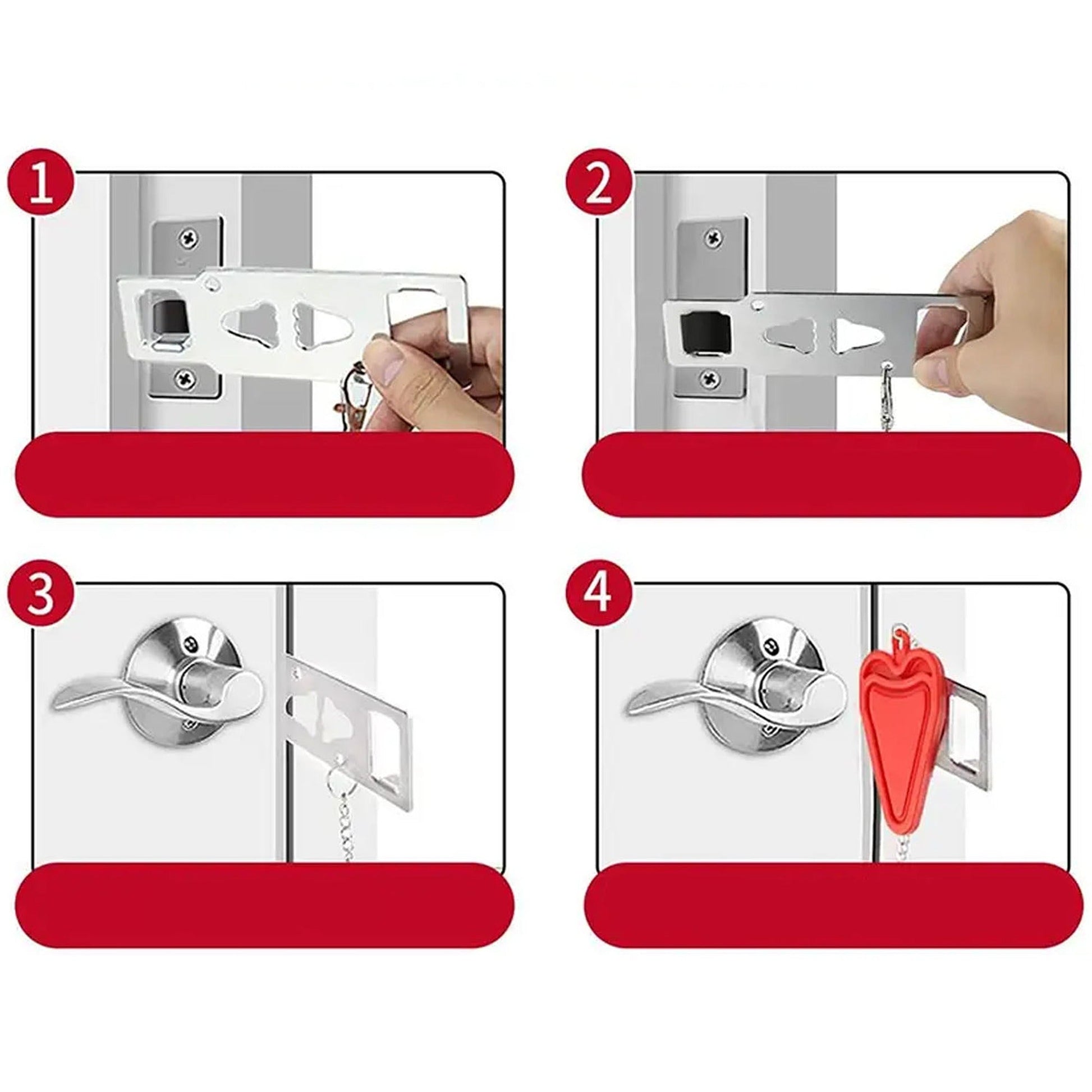 1

2

3

4