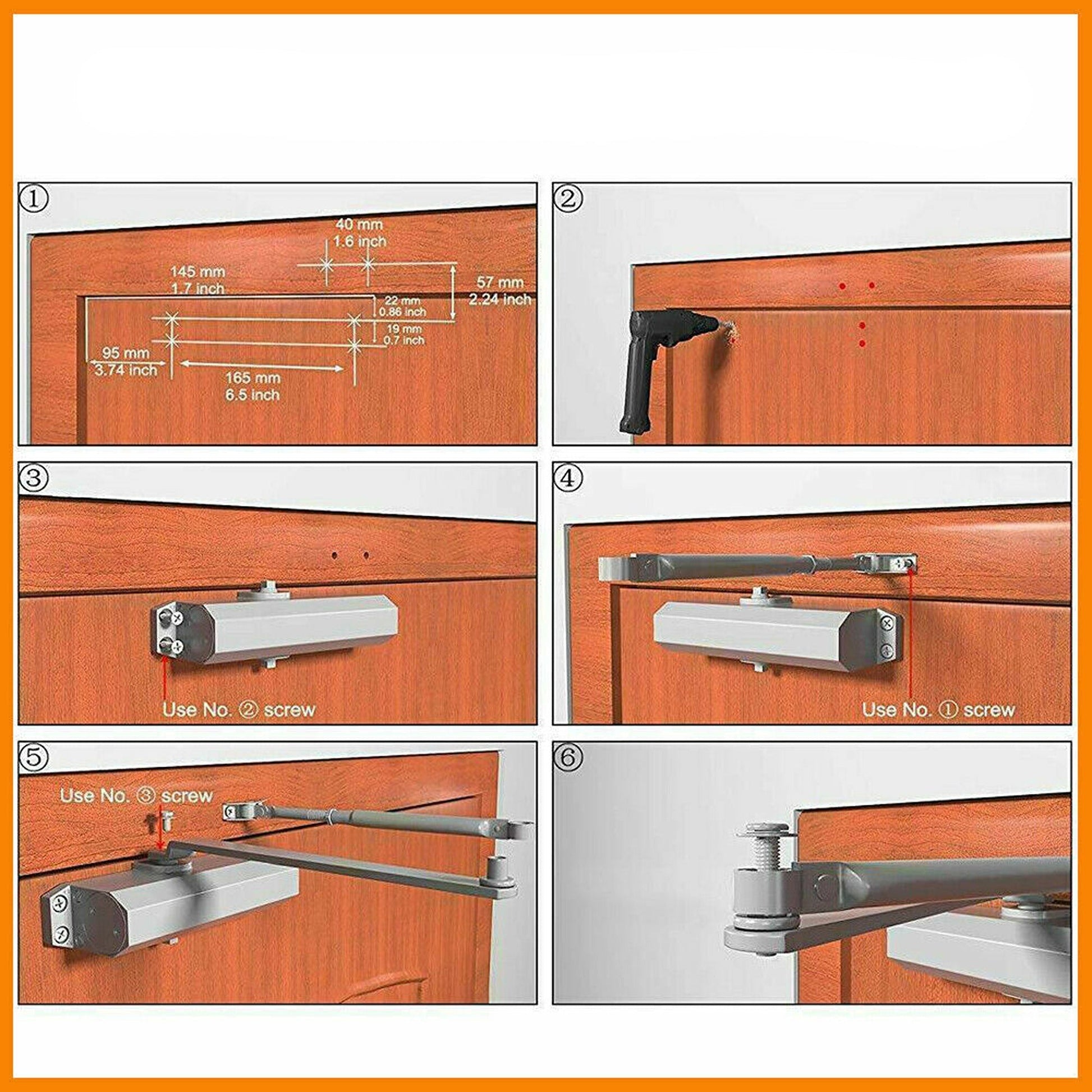 ①

40 mm
1.6 inch

145 mm
1.7 inch

57 mm
2.24 inch

22 mm
0.86 inch

19 mm
0.7 inch

95 mm
3.74 inch

165 mm
6.5 inch

②

③

Use No. ② screw

④

Use No. ① screw

⑤

Use No. ③ screw

⑥