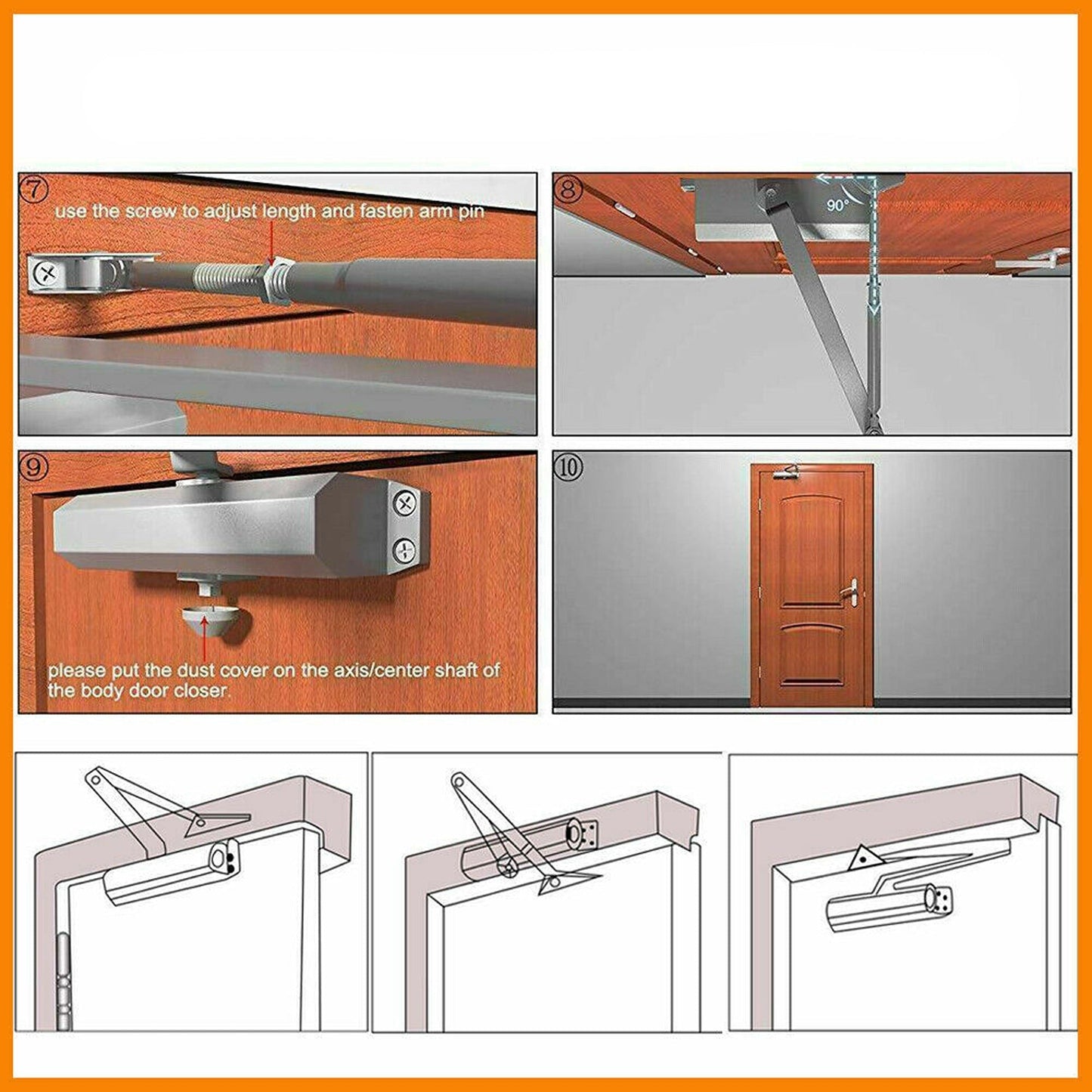 ⑦ use the screw to adjust length and fasten arm pin

⑧ 90°

⑨ please put the dust cover on the axis/center shaft of the body door closer.

⑩