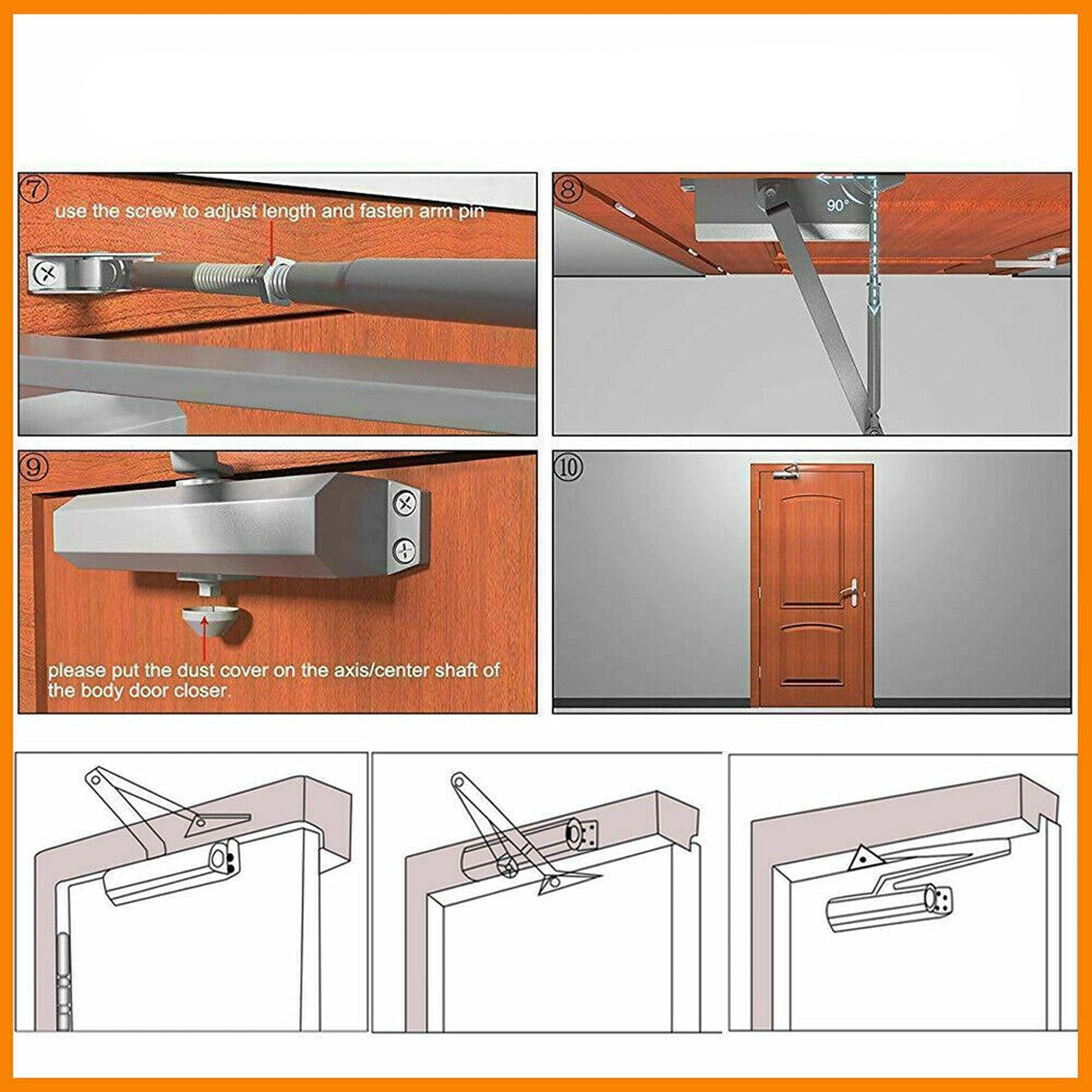 ⑦
use the screw to adjust length and fasten arm pin

⑧
90°

⑨
please put the dust cover on the axis/center shaft of the body door closer.

⑩