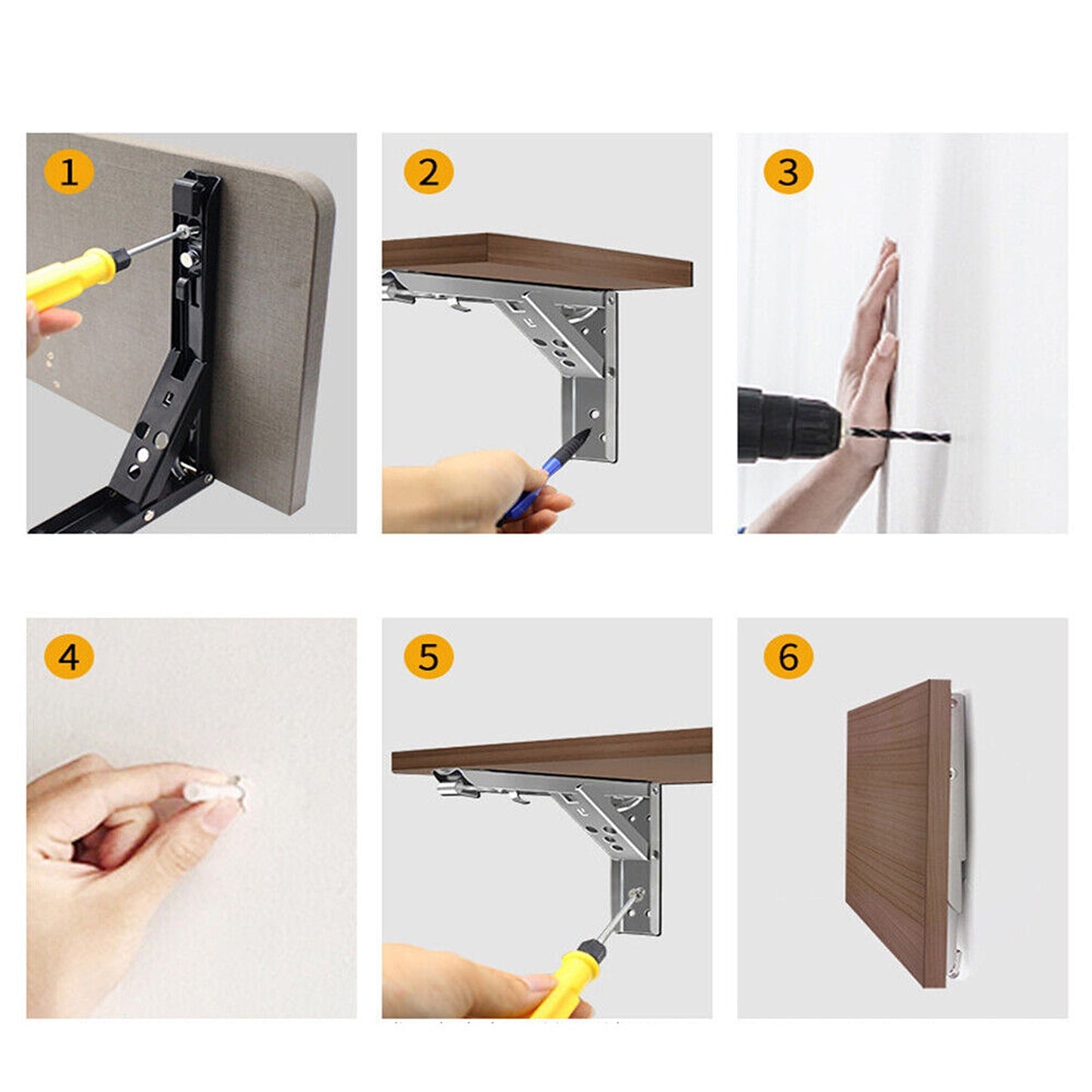 1

2

3

4

5

6