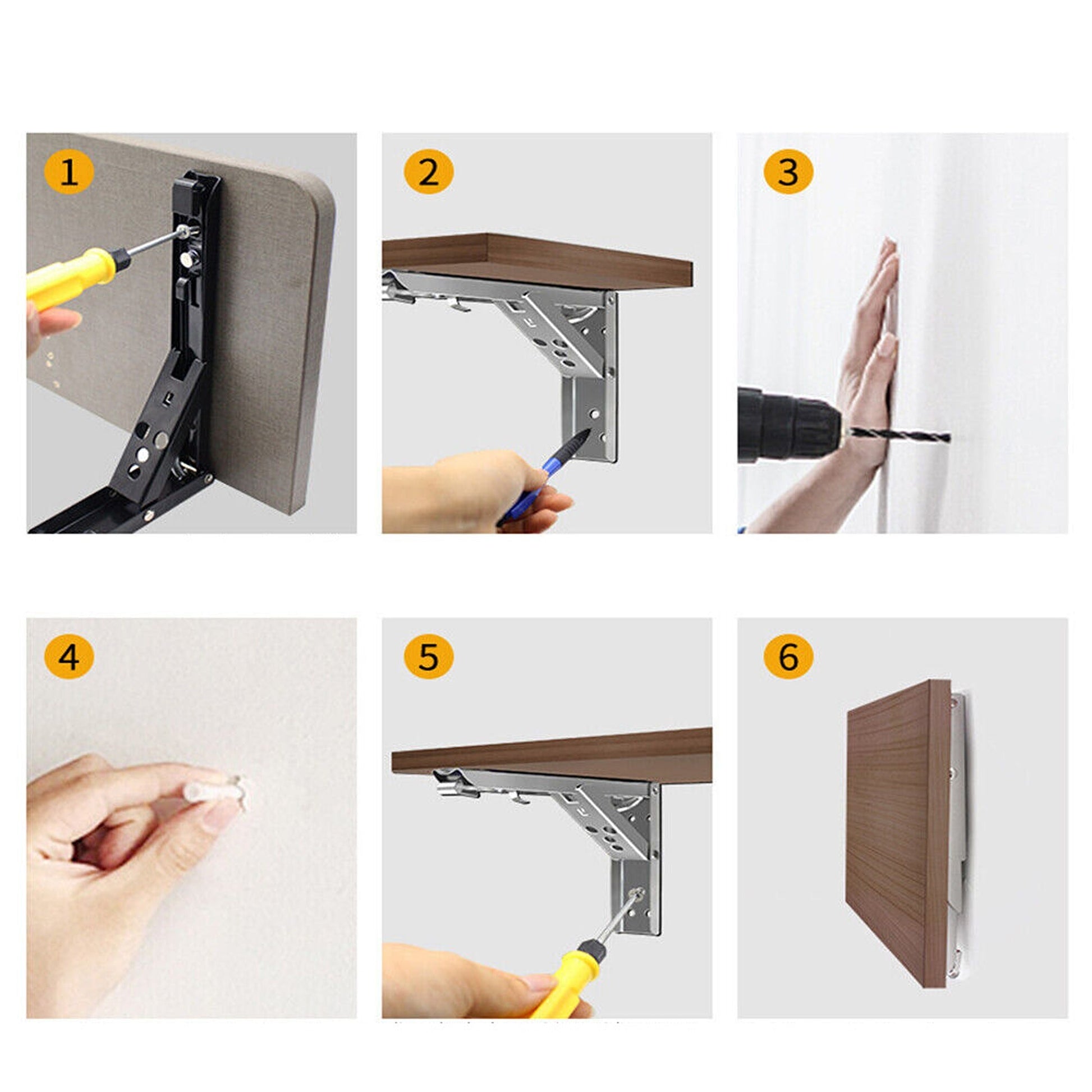 1

2

3

4

5

6