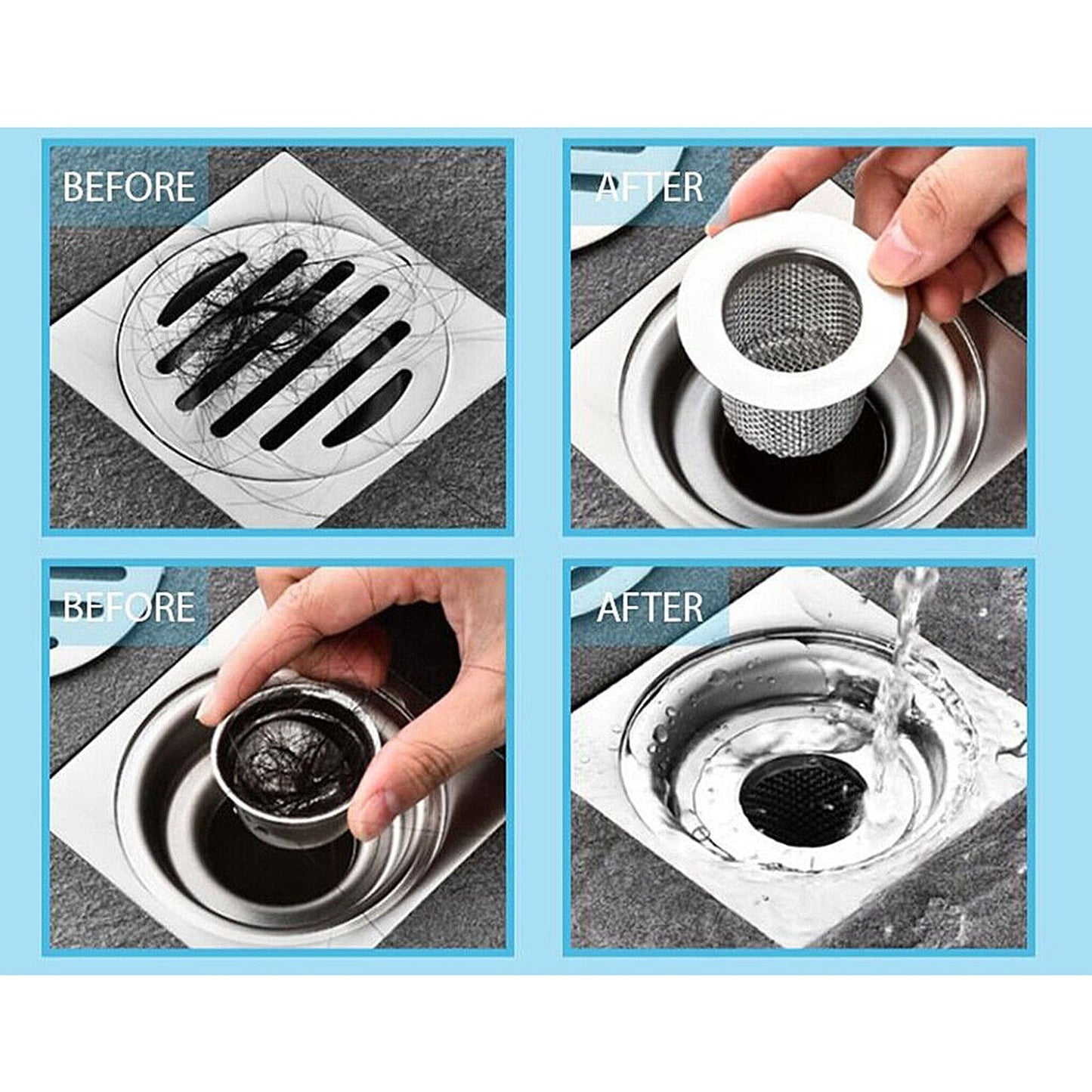 BEFORE

AFTER

BEFORE

AFTER