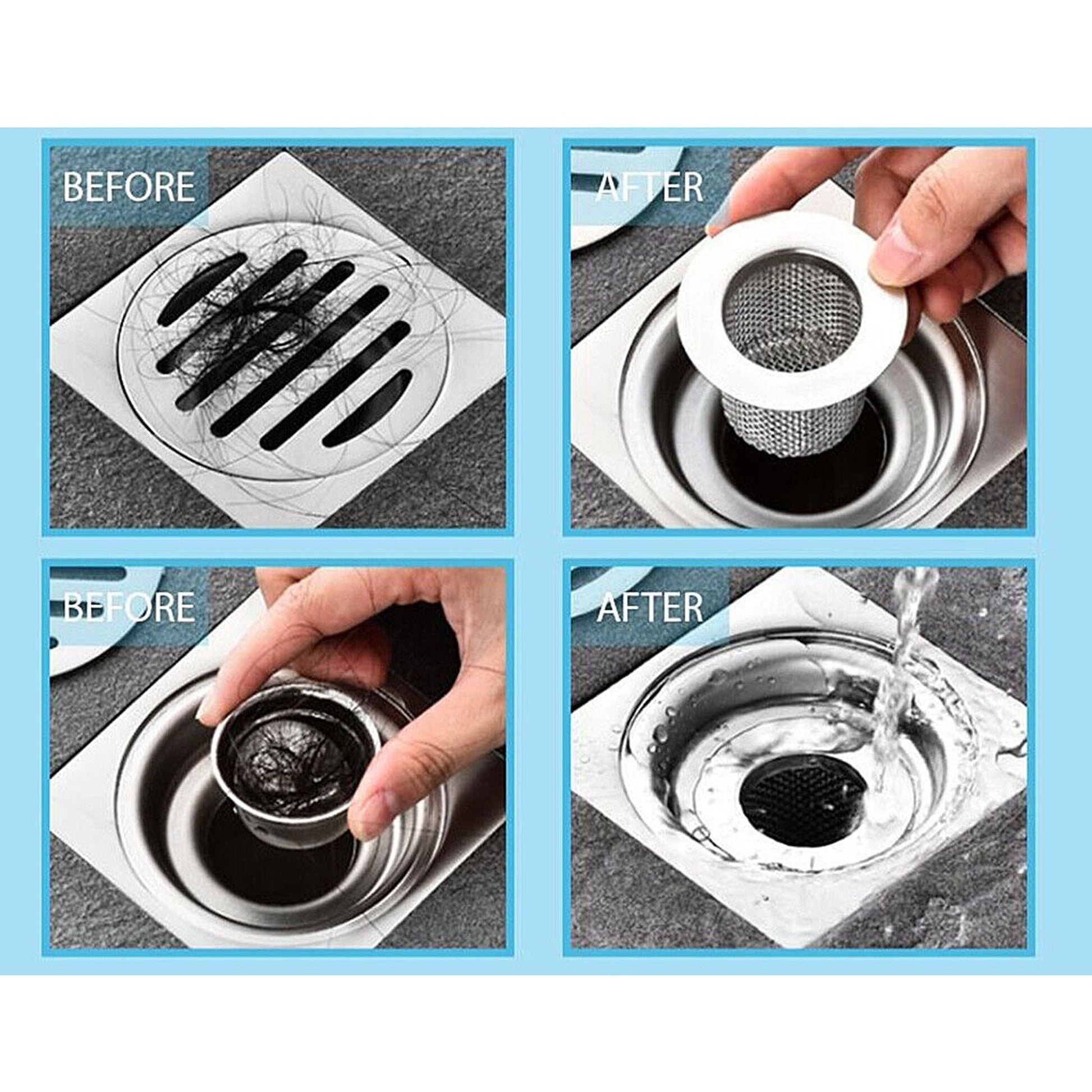 BEFORE

AFTER

BEFORE

AFTER