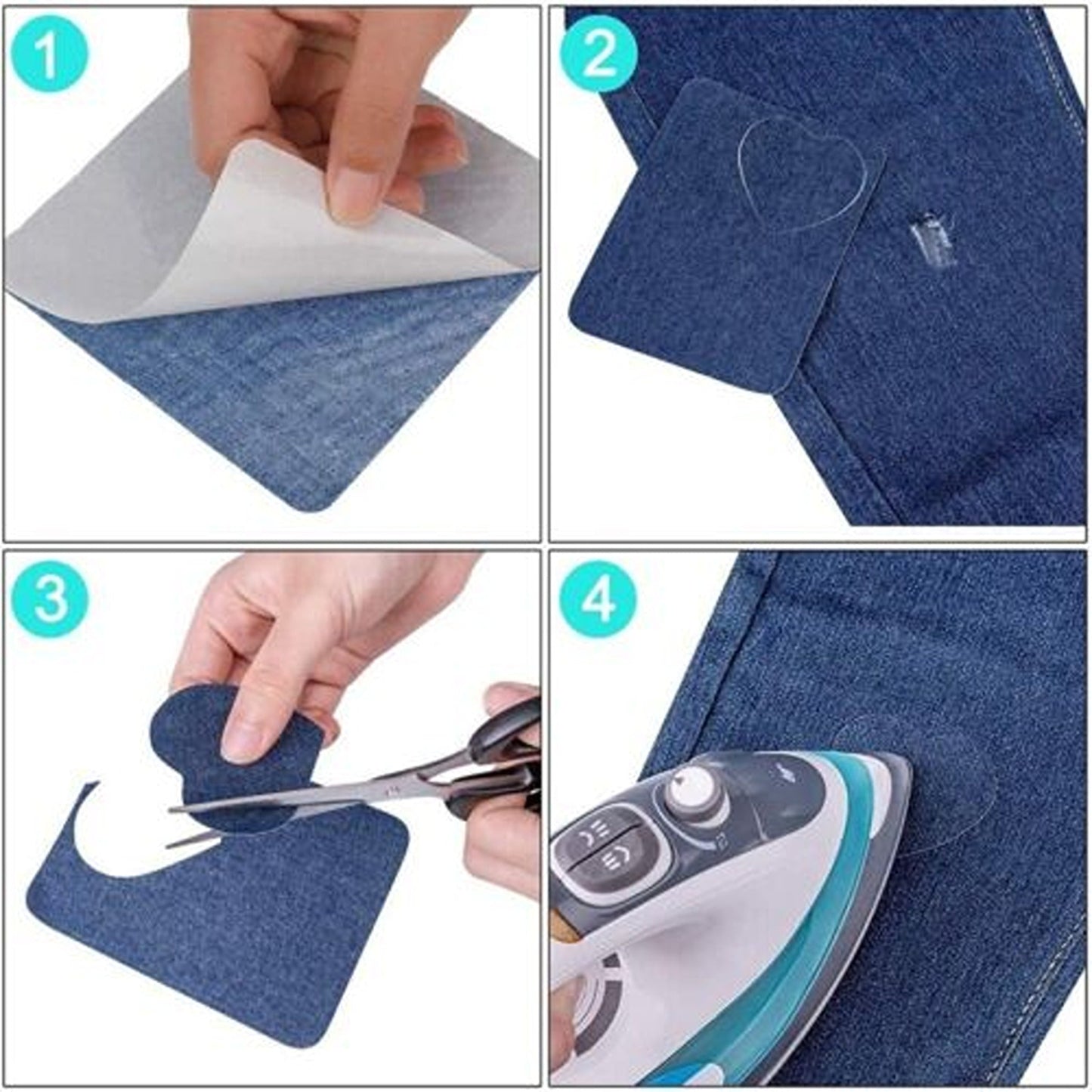 1

2

3

4